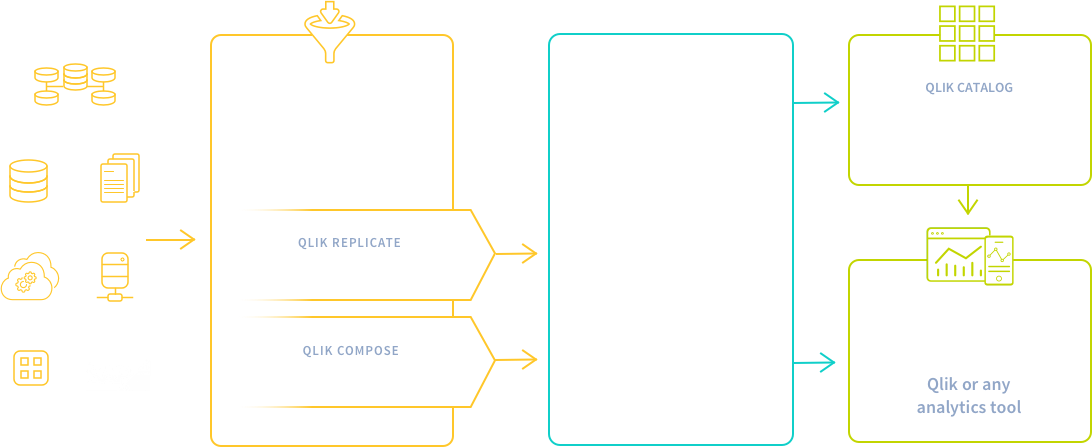 QLIK REPLICATE

QLIK COMPOSE

QLIK CATALOG

Qlik or any analytics tool