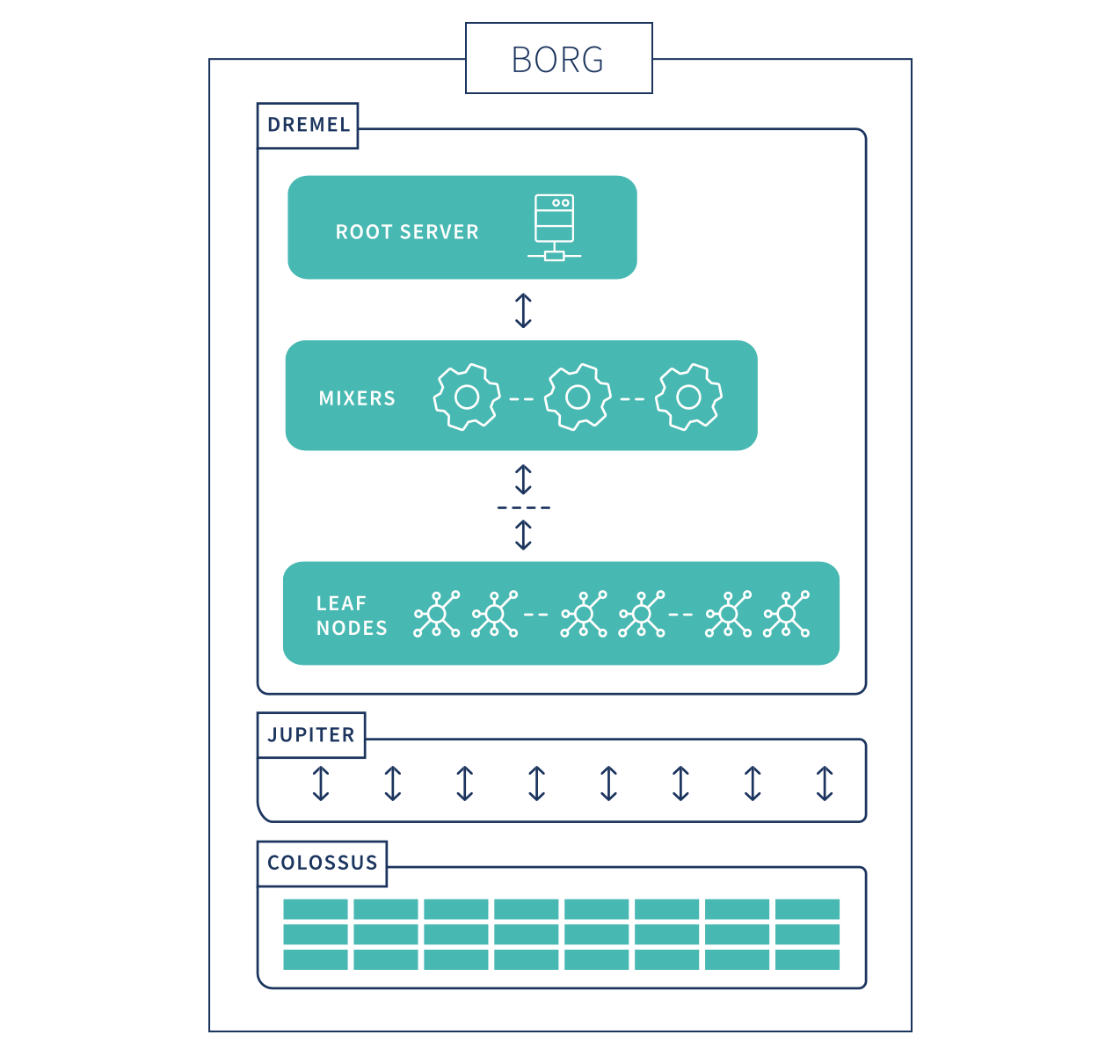 BORG

DREMEL

ROOT SERVER

MIXERS

LEAF NODES

JUPITER

COLOSSUS