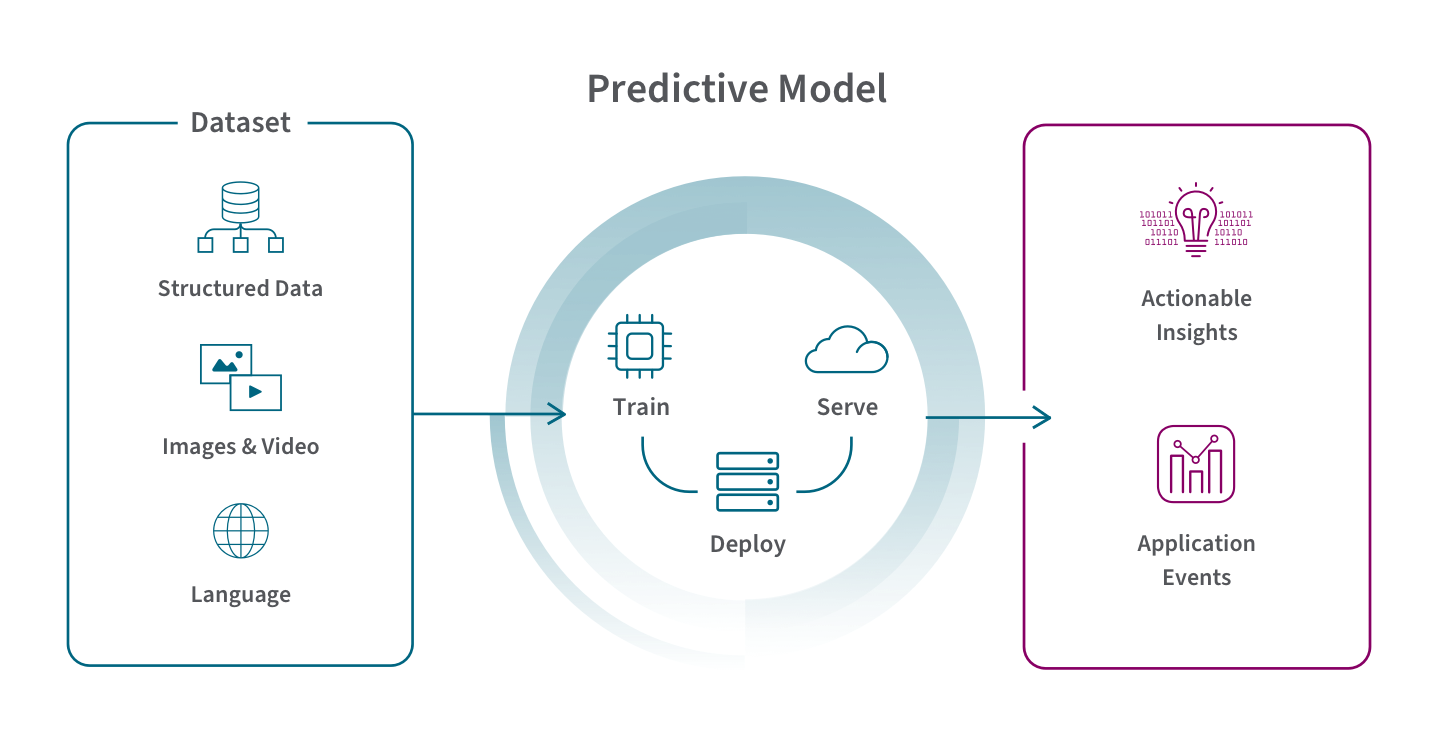 Predictive Model

Dataset

Structured Data

Images & Video

Language

Train

Serve

Deploy

101011 101101 10110 011101

101011 101101 10110 111010

Actionable Insights

Application Events